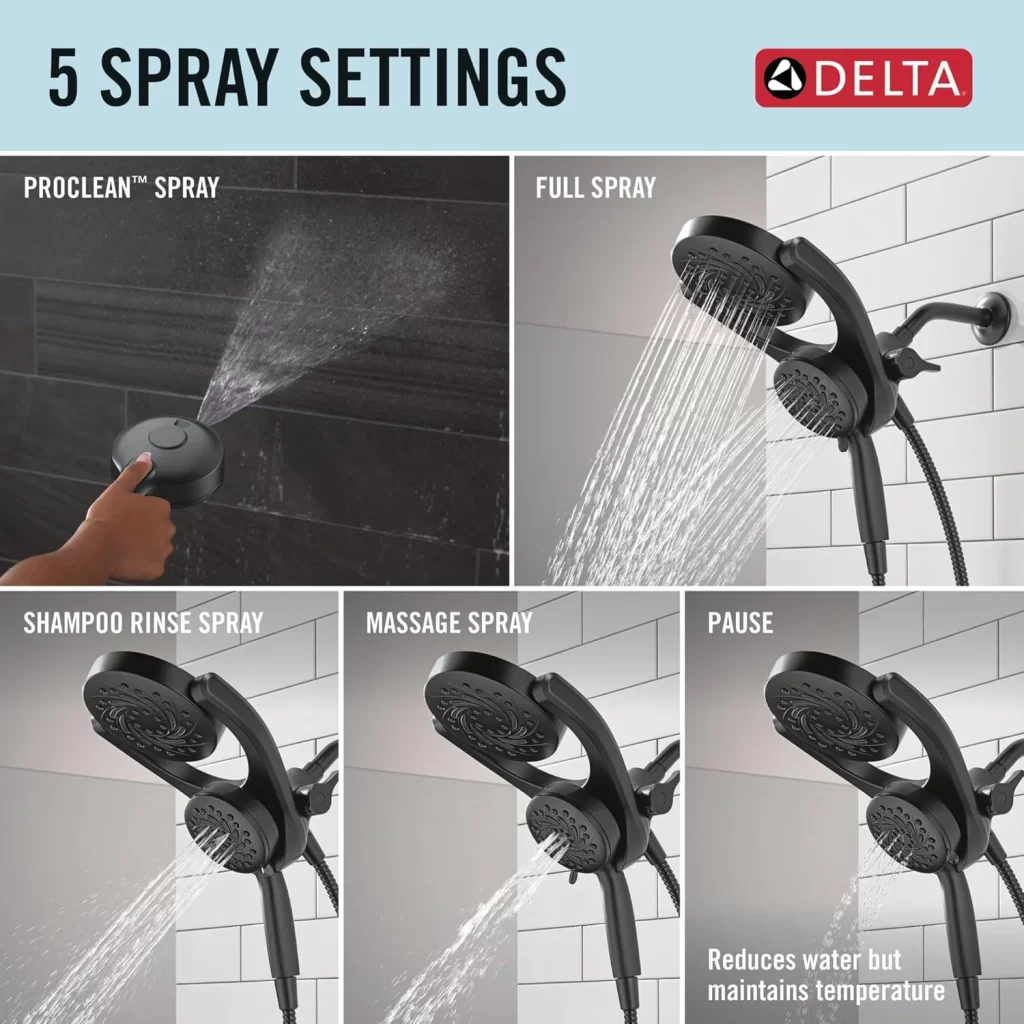 5 SPRAY SETTINGS

DELTA

PROCLEAN™ SPRAY

FULL SPRAY

SHAMPOO RINSE SPRAY

MASSAGE SPRAY

PAUSE

Reduces water but maintains temperature